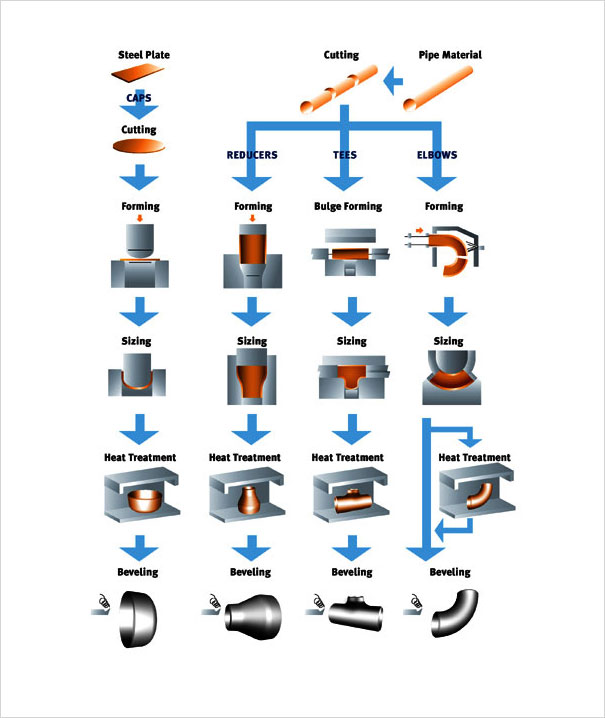 Steel Plate

CAPS

Cutting

Forming

Sizing

Heat Treatment

Beveling

Cutting

Pipe Material

REDUCERS

Forming

Sizing

Heat Treatment

Beveling

TEES

Bulge Forming

Sizing

Heat Treatment

Beveling

ELBOWS

Forming

Sizing

Heat Treatment

Beveling